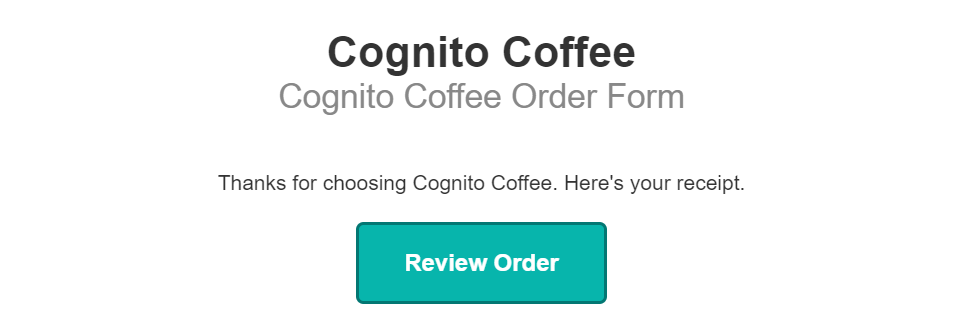 Cognito Coffee
Cognito Coffee Order Form

Thanks for choosing Cognito Coffee. Here's your receipt.

Review Order